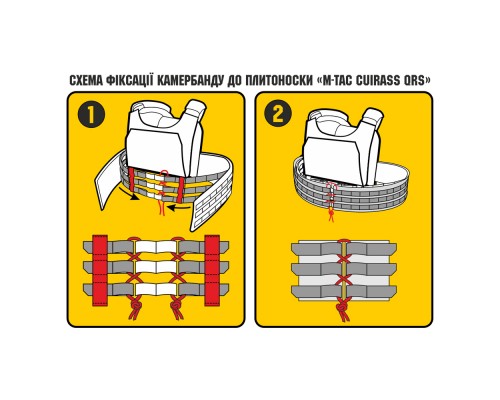 СХЕМА ФІКСАЦІЇ КАМЕРБАНДУ ДО ПЛИТОНОСКИ «M-TAC CUIRASS QRS»

1

2