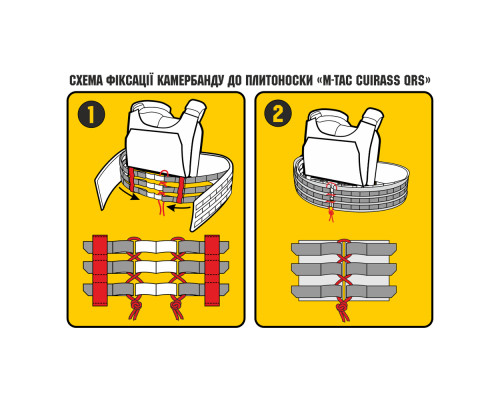 СХЕМА ФІКСАЦІЇ КАМЕРБАНДУ ДО ПЛИТОНОСКИ «M-TAC CUIRASS QRS»

1

2